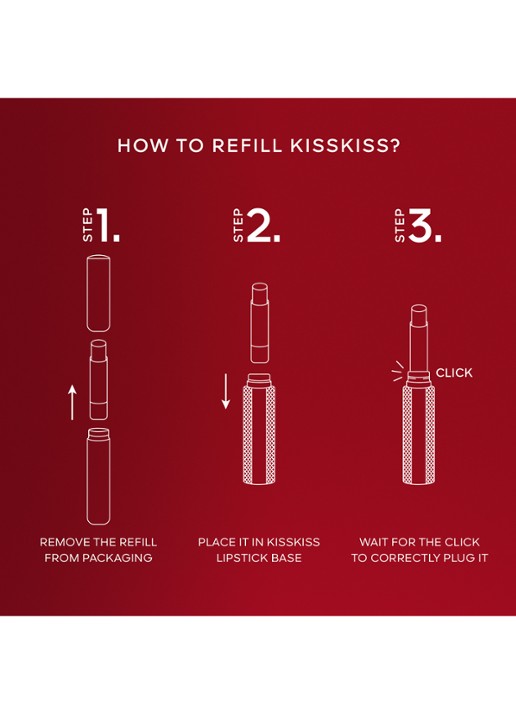 HOW TO REFILL KISSKISS?

STEP 1.

REMOVE THE REFILL FROM PACKAGING

STEP 2.

PLACE IT IN KISSKISS LIPSTICK BASE

STEP 3.

CLICK

WAIT FOR THE CLICK TO CORRECTLY PLUG IT